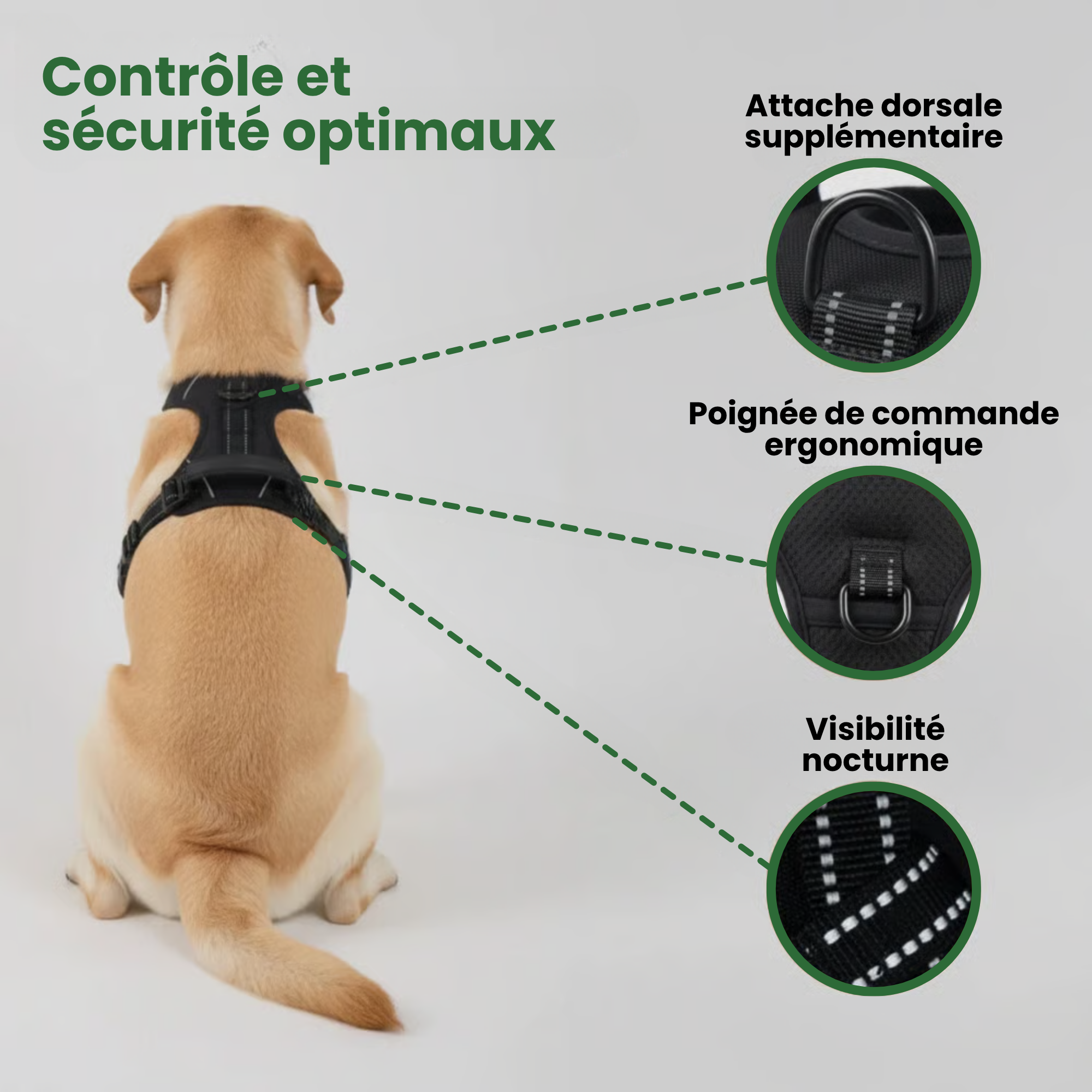 Contrôle et sécurité optimaux

Attache dorsale supplémentaire

Poignée de commande ergonomique

Visibilité nocturne